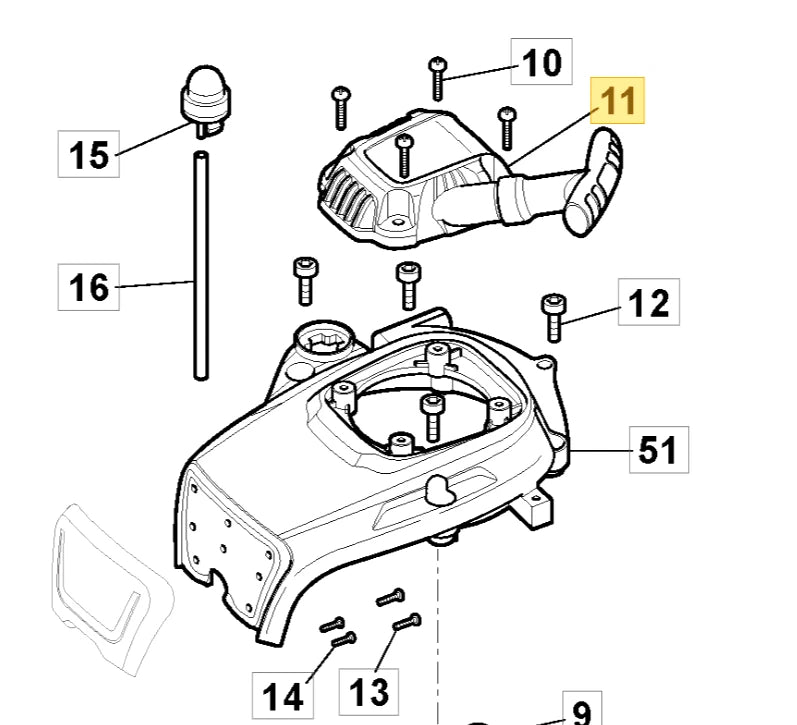 10
11
15
16
12
51
14
13
9