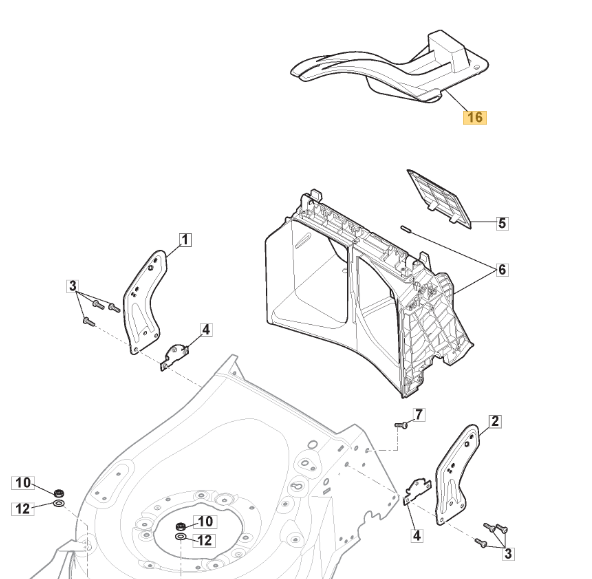 16
5
1
6
3
4
7
2
10
12
10
12
4
3