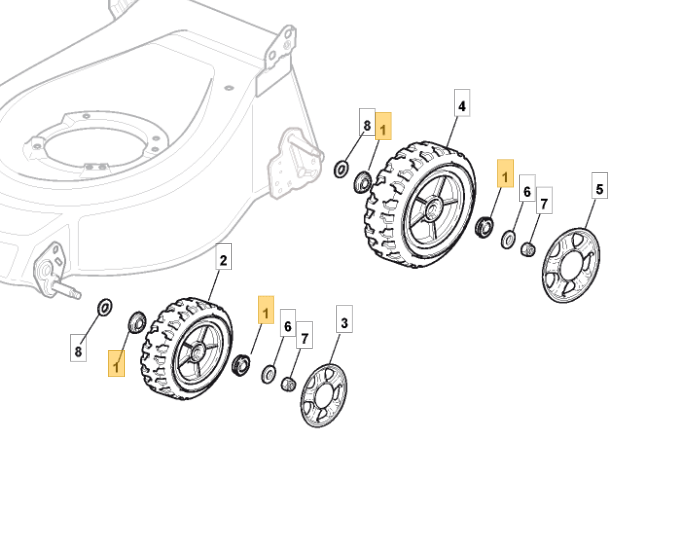 8
1
4
1
6
7
5
2
1
6
7
3
8
1