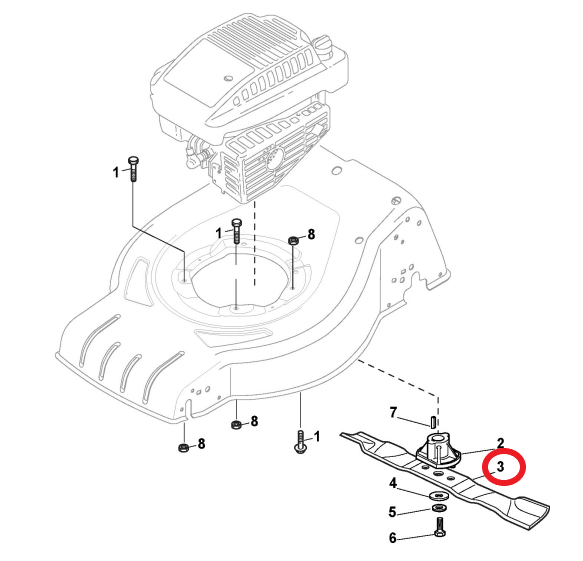 1
1
8
8
8
1
7
2
3
4
5
6