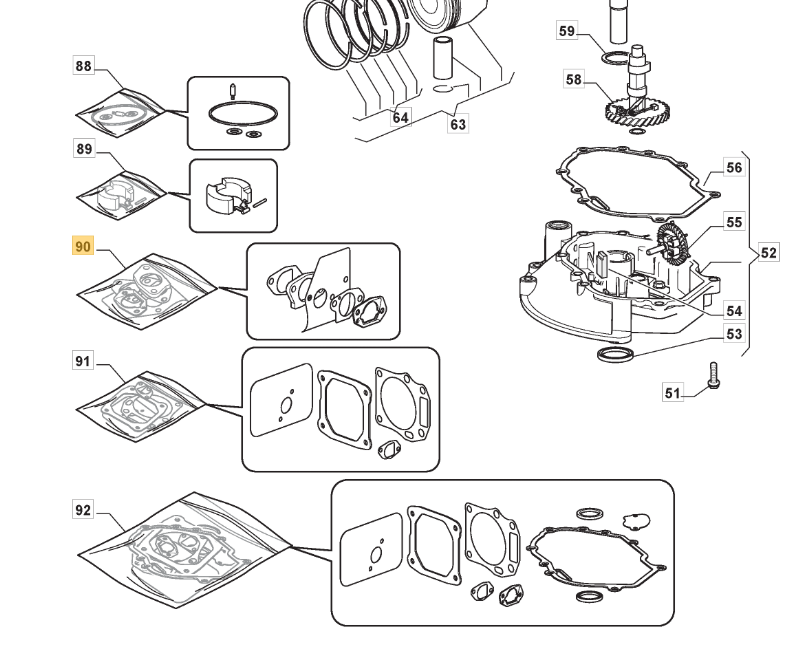 88
89
90
91
92
64
63
59
58
56
55
52
54
53
51