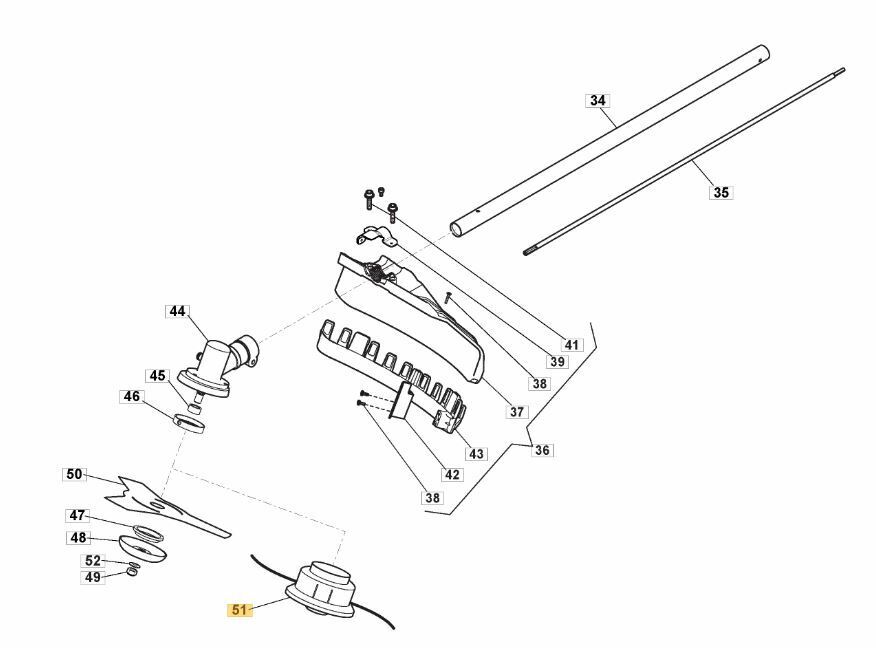 34
35
41
39
38
37
36
43
42
38
44
45
46
50
47
48
52
49
51