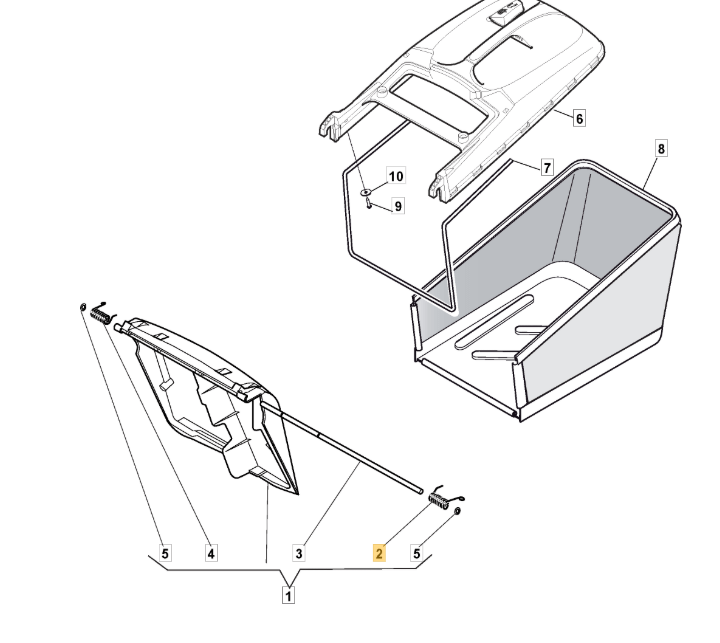 6
8
7
10
9
5
4
3
2
5
1