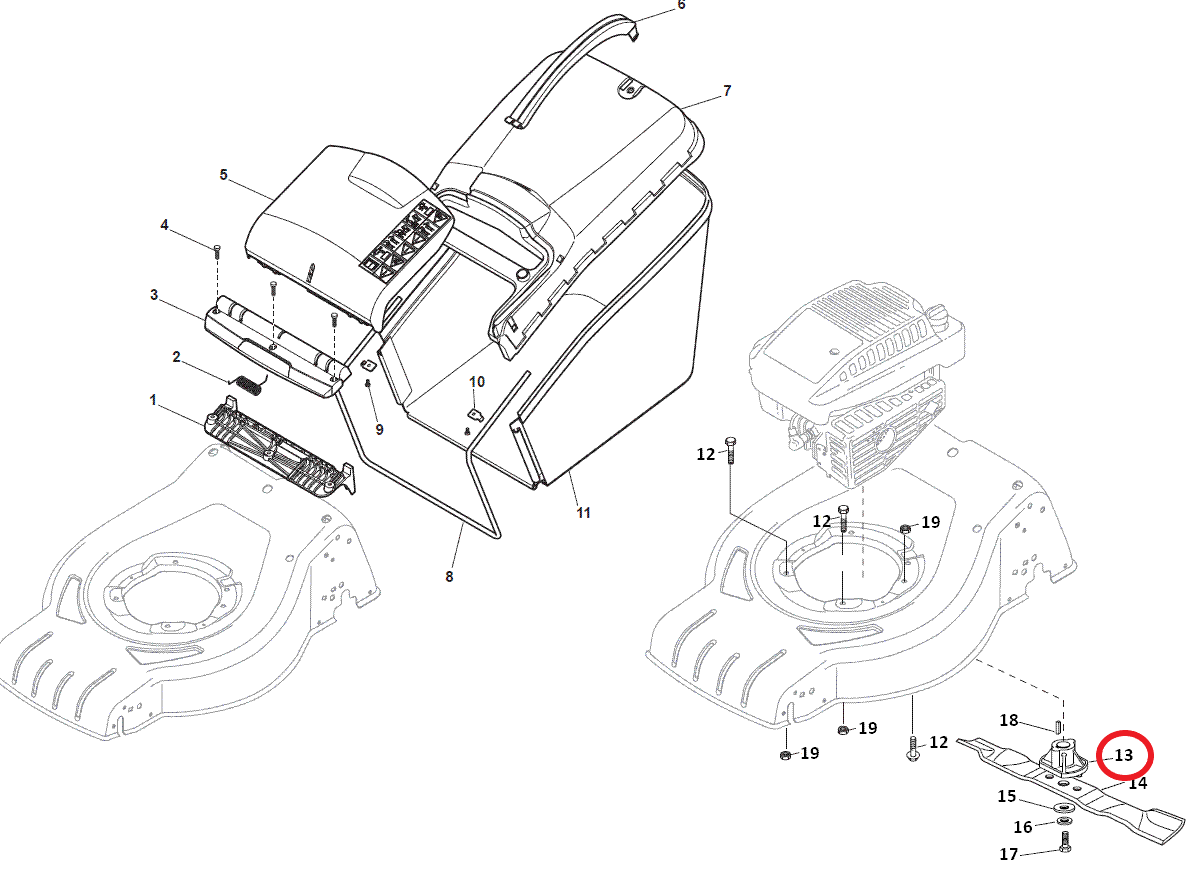 6
7
5
4
3
2
1
10
9
11
8
12
12
19
19
19
12
18
13
14
15
16
17