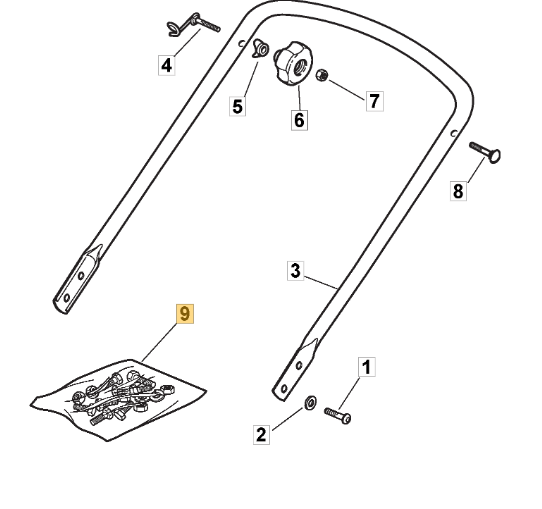 4
5
6
7
8
3
9
1
2