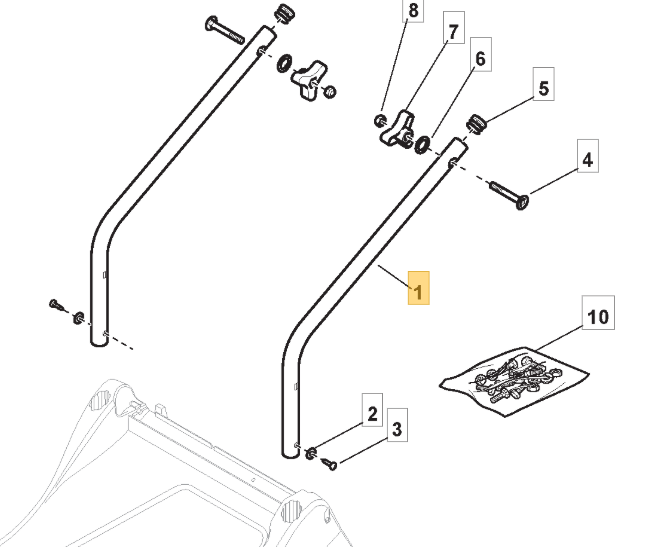 8
7
6
5
4
1
10
2
3