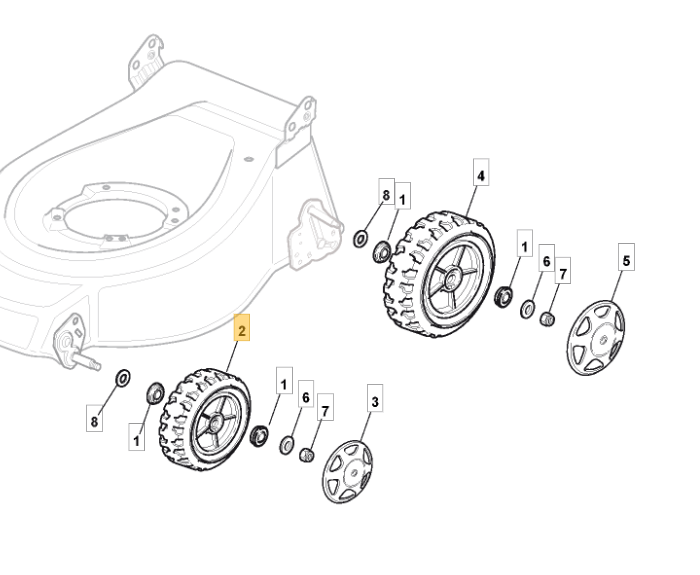 4
8
1
1
6
7
5
2
1
6
7
3
8
1