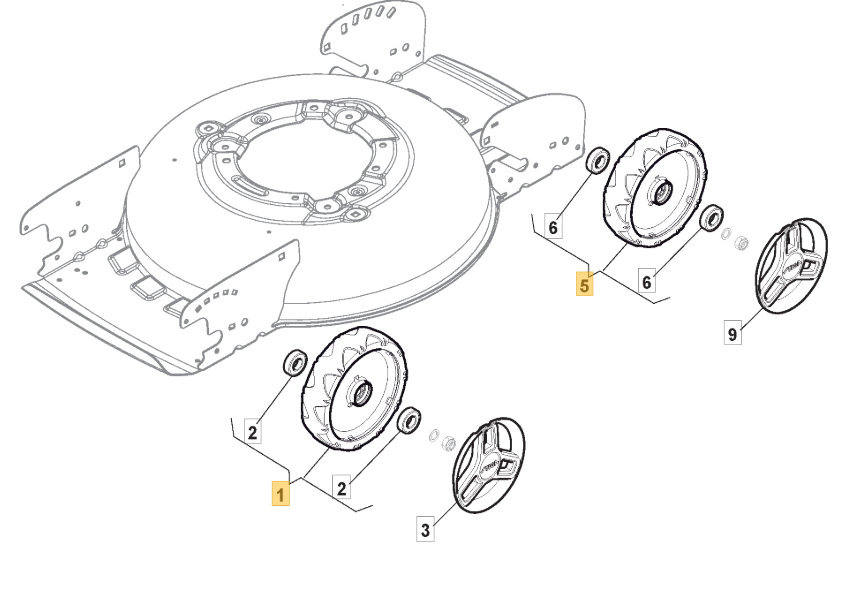 6
5
6
9
2
1
2
3